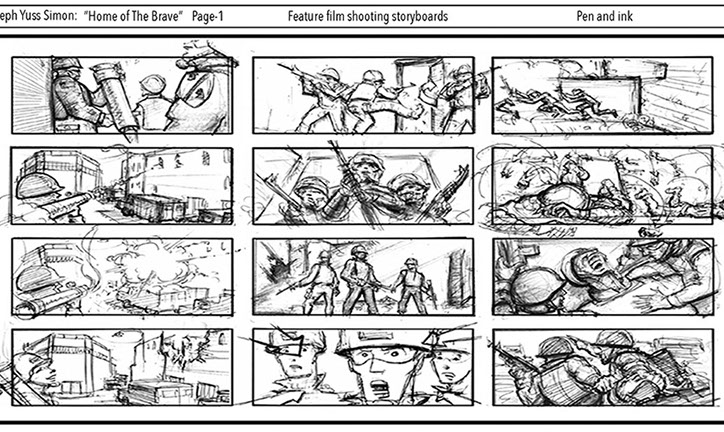 eph Yuss Simon: "Home of The Brave" Page-1 Feature film shooting storyboards Pen and ink