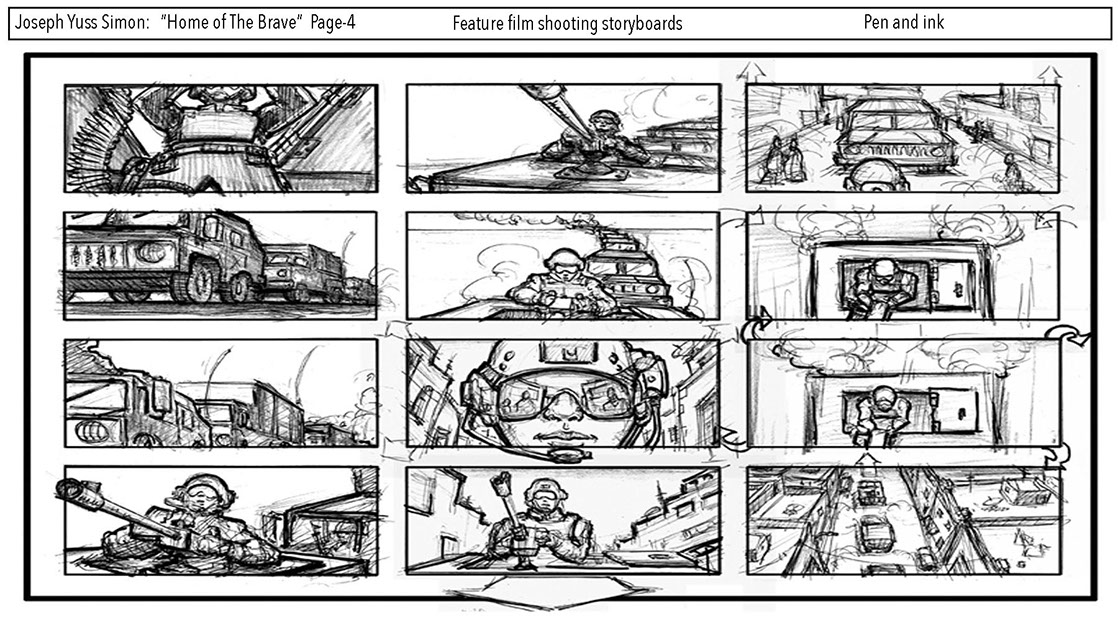 Joseph Yuss Simon: "Home of The Brave" Page-4 Feature film shooting storyboards Pen and ink