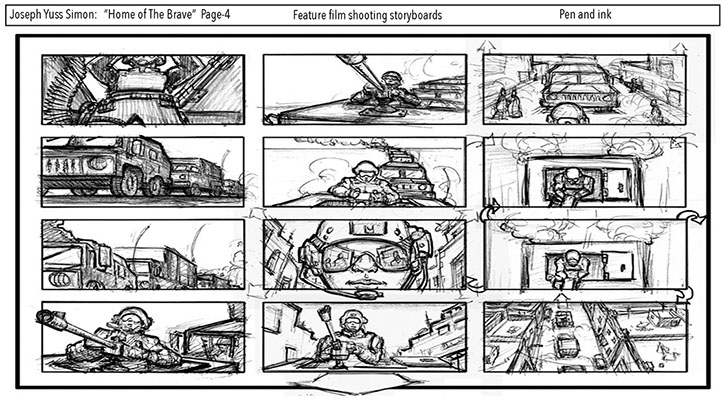 Joseph Yuss Simon: "Home of The Brave" Page-4 Feature film shooting storyboards Pen and ink