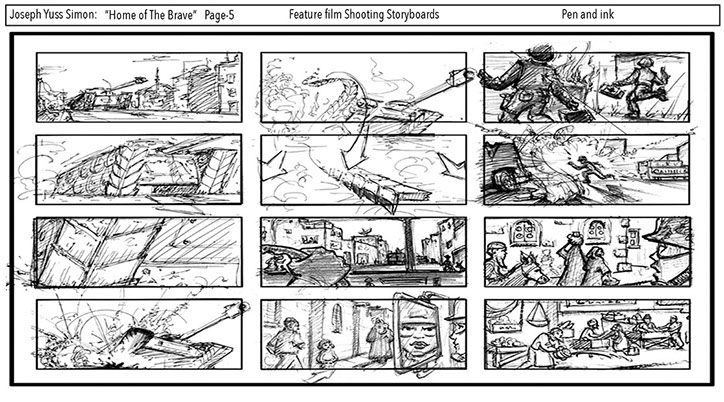 Joseph Yuss Simon: "Home of The Brave" Page-5 Feature film Shooting Storyboards Pen and ink