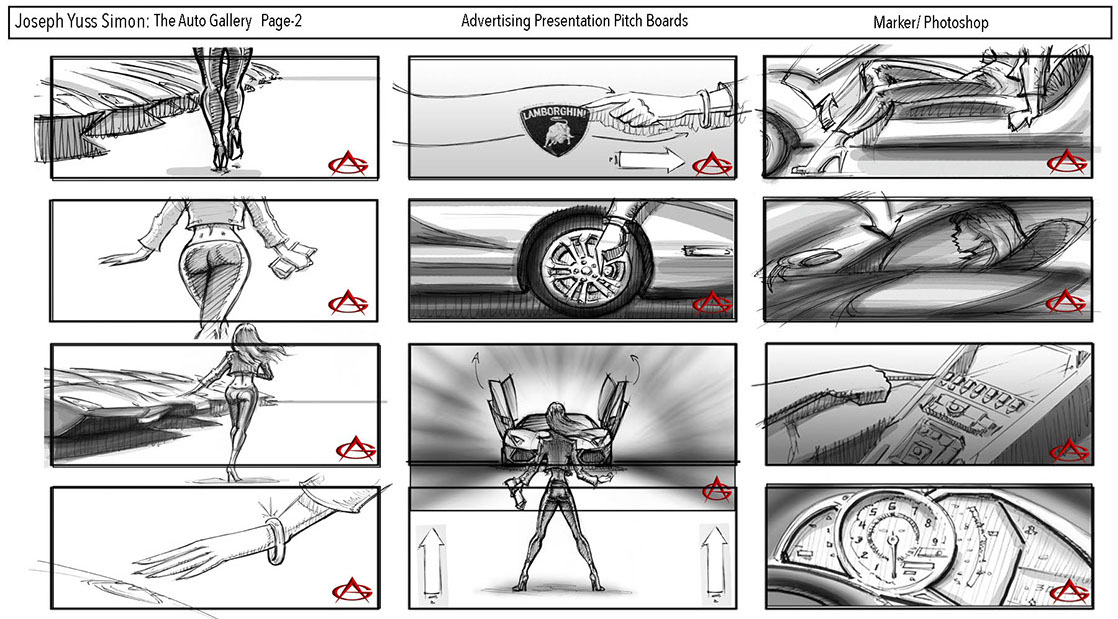 Joseph Yuss Simon: The Auto Gallery Page-2 Advertising Presentation Pitch Boards Marker/ Photoshop

LAMBORGHINI