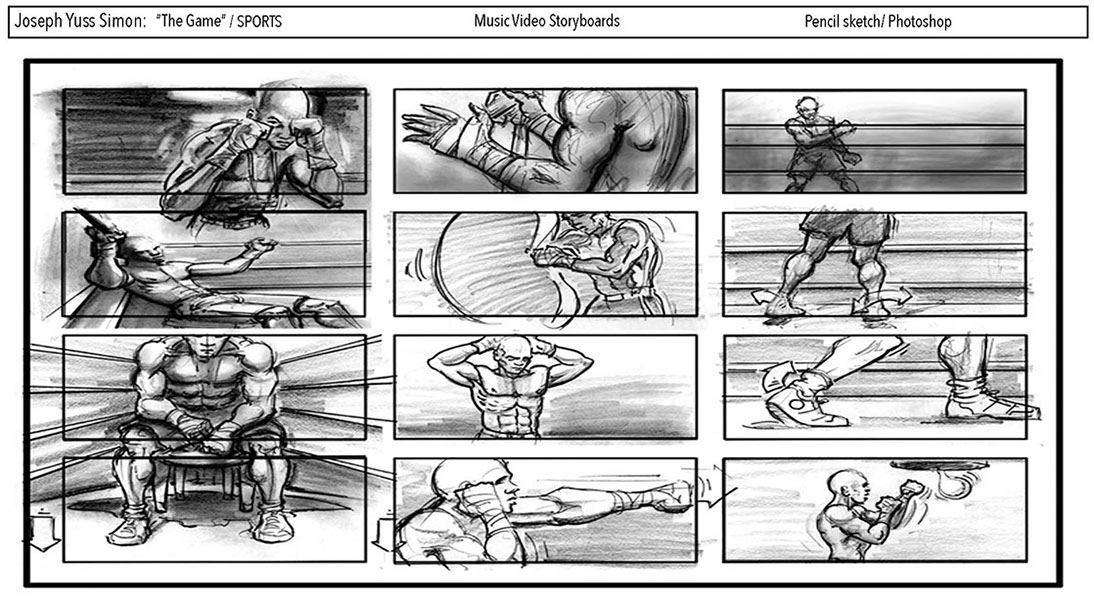 Joseph Yuss Simon: "The Game" / SPORTS Music Video Storyboards Pencil sketch/ Photoshop